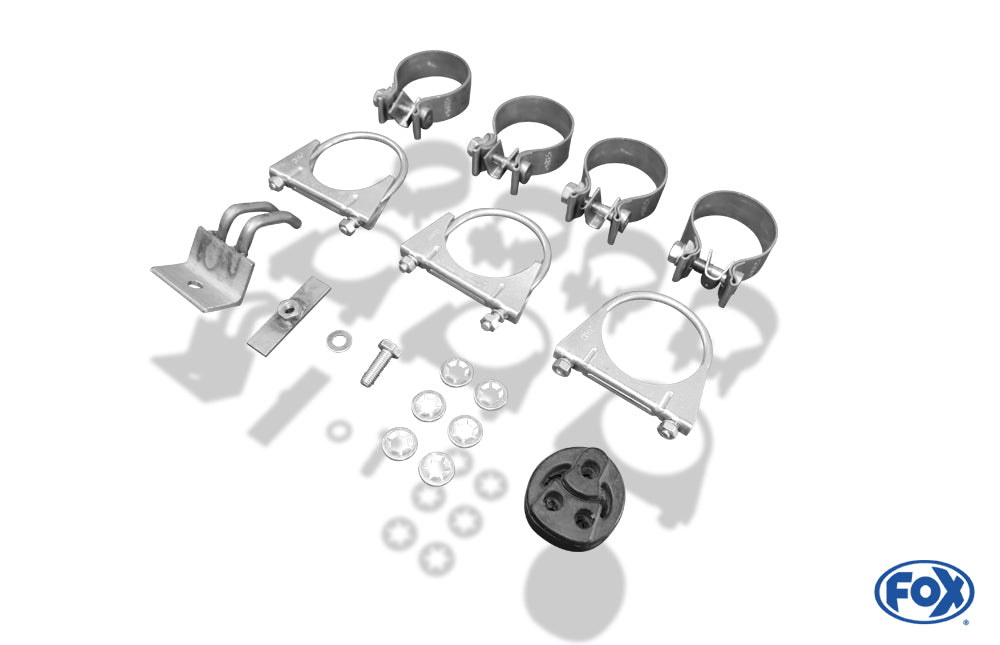 FOX